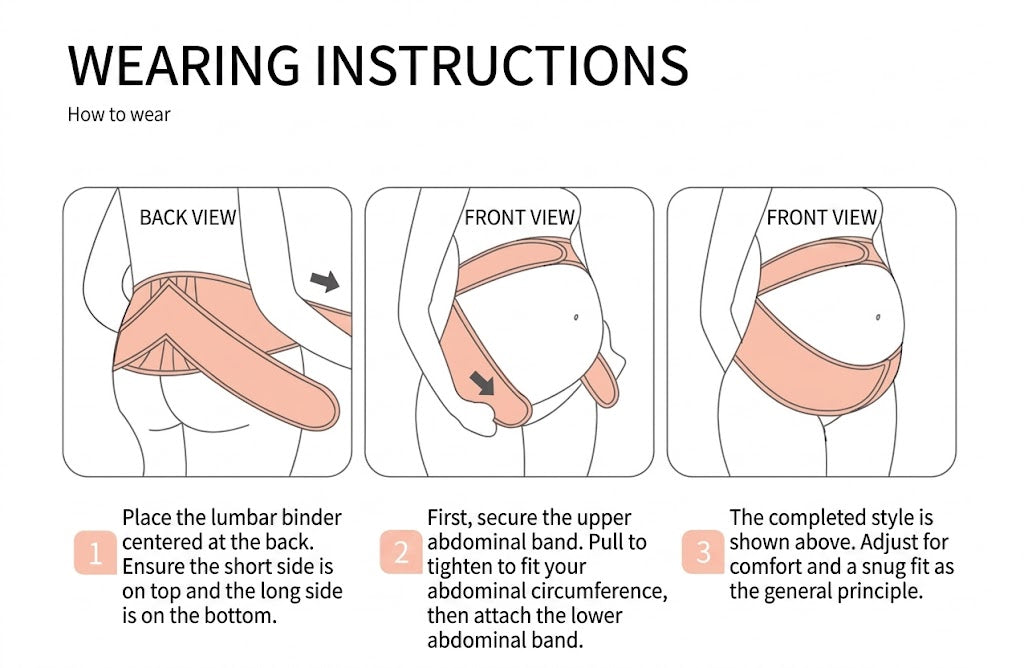 WEARING INSTRUCTIONS

How to wear

BACK VIEW

FRONT VIEW

FRONT VIEW

1 Place the lumbar binder centered at the back. Ensure the short side is on top and the long side is on the bottom.

2 First, secure the upper abdominal band. Pull to tighten to fit your abdominal circumference, then attach the lower abdominal band.

3 The completed style is shown above. Adjust for comfort and a snug fit as the general principle.